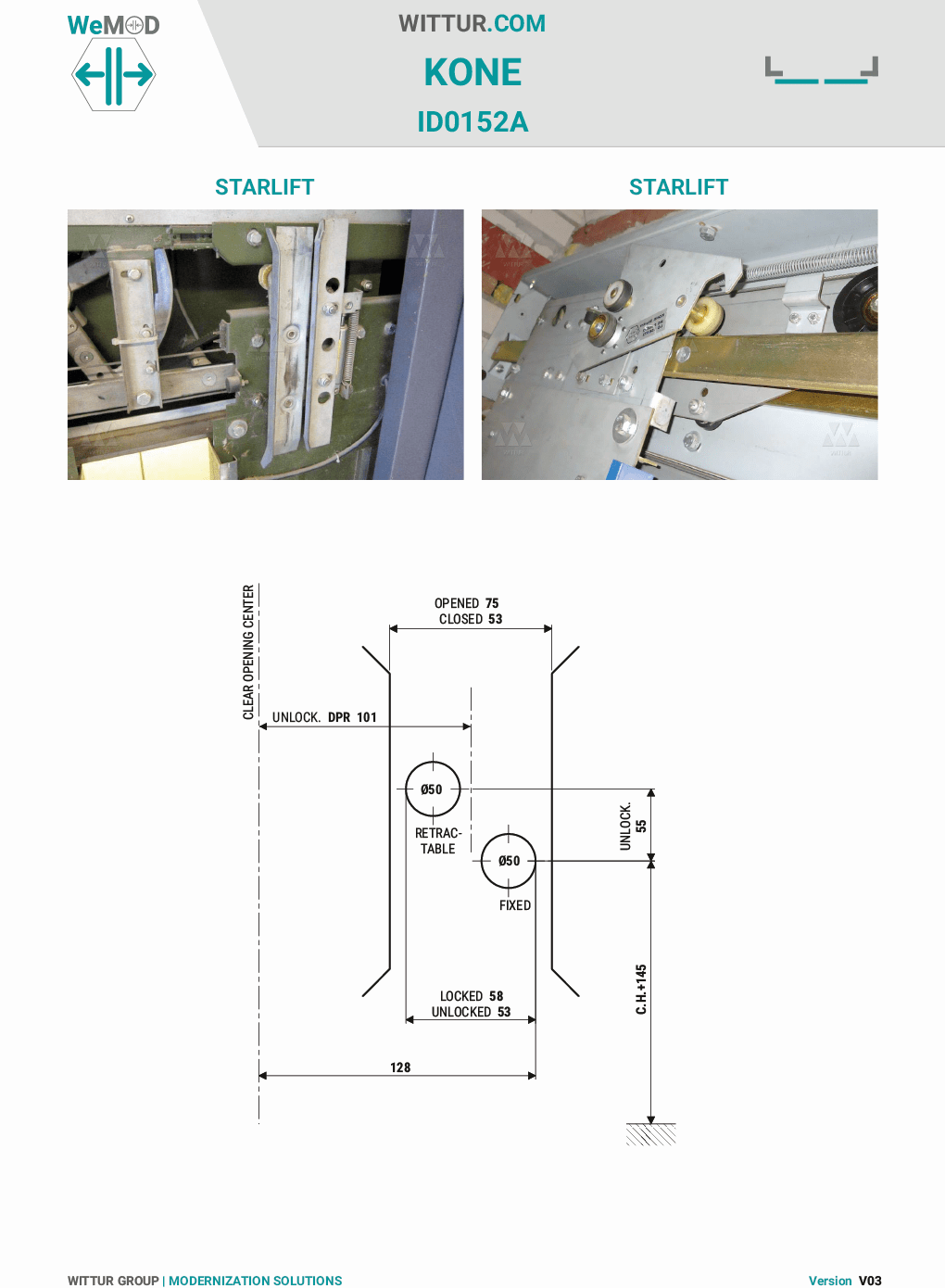 WeMOD

WITTUR.COM

KONE

ID0152A

STARLIFT

STARLIFT

CLEAR OPENING CENTER

OPENED 75
CLOSED 53

UNLOCK. DPR 101

Ø50

RETRAC-TABLE

Ø50

FIXED

UNLOCK. 55

LOCKED 58
UNLOCKED 53

C.H.+145

128

WITTUR GROUP | MODERNIZATION SOLUTIONS

Version V03