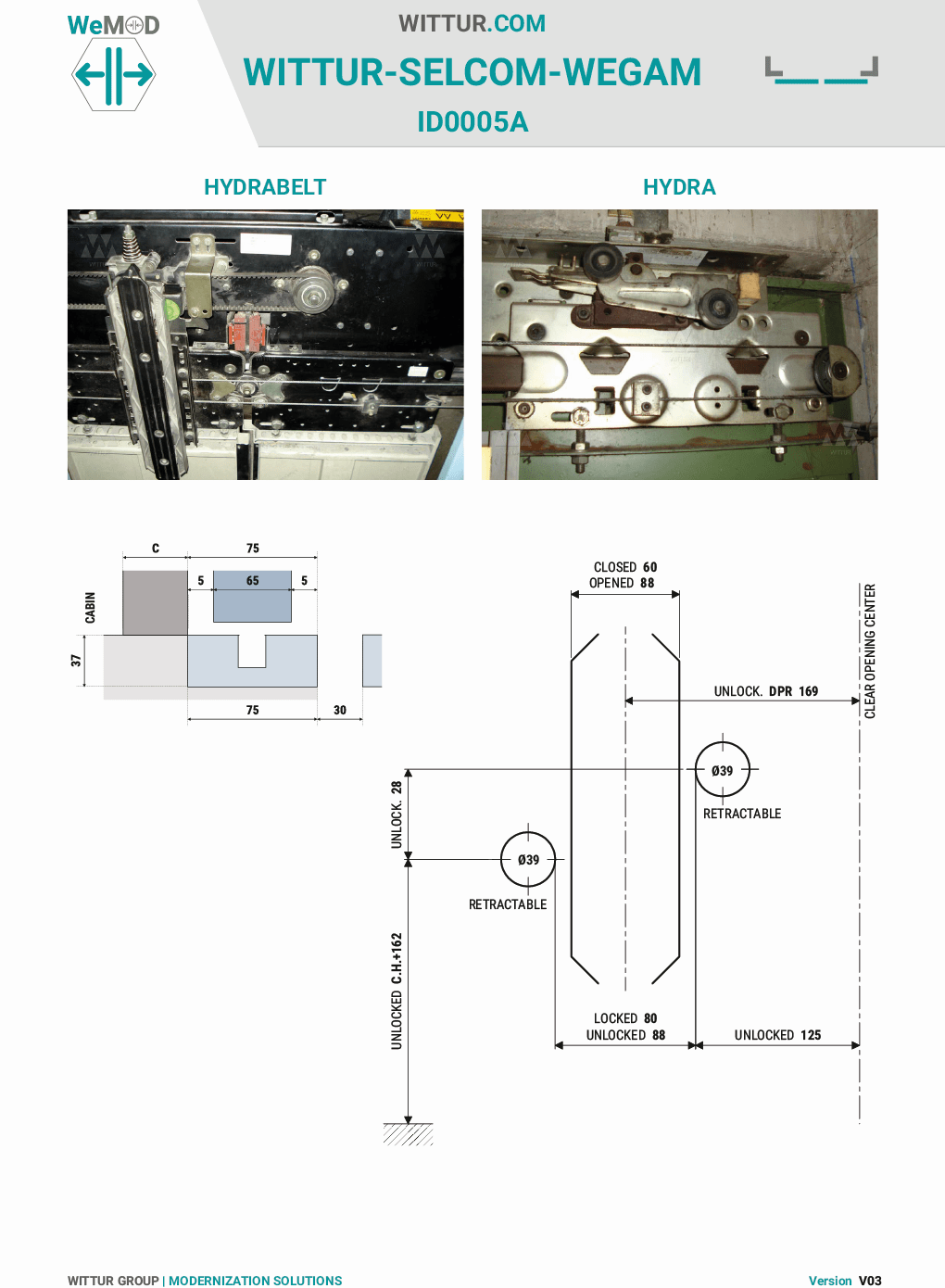 WeMOD

WITTUR.COM

WITTUR-SELCOM-WEGAM

ID0005A

HYDRABELT

HYDRA

C
75
5
65
5
CABIN
37
75
30

CLOSED 60
OPENED 88

CLEAR OPENING CENTER

UNLOCK. DPR 169

Ø39

RETRACTABLE

UNLOCK. 28

Ø39

RETRACTABLE

UNLOCKED C.H.+162

LOCKED 80
UNLOCKED 88

UNLOCKED 125

WITTUR GROUP | MODERNIZATION SOLUTIONS

Version V03